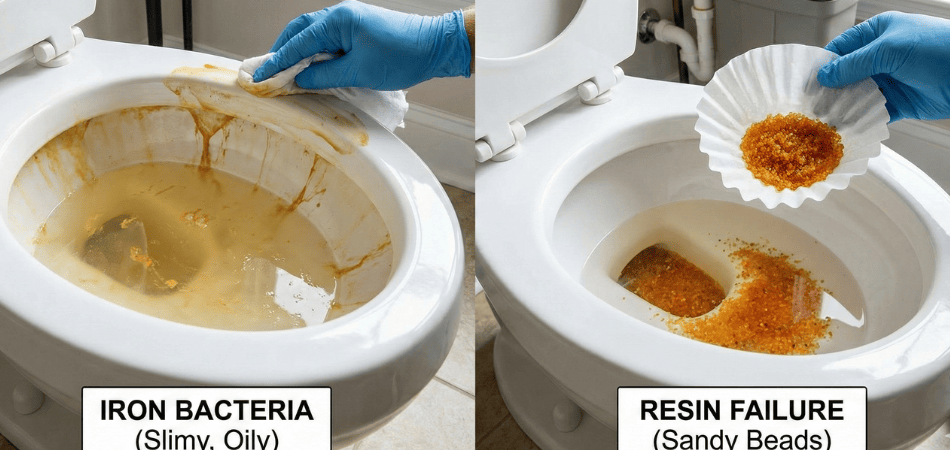 IRON BACTERIA
(Slimy, Oily)

RESIN FAILURE
(Sandy Beads)